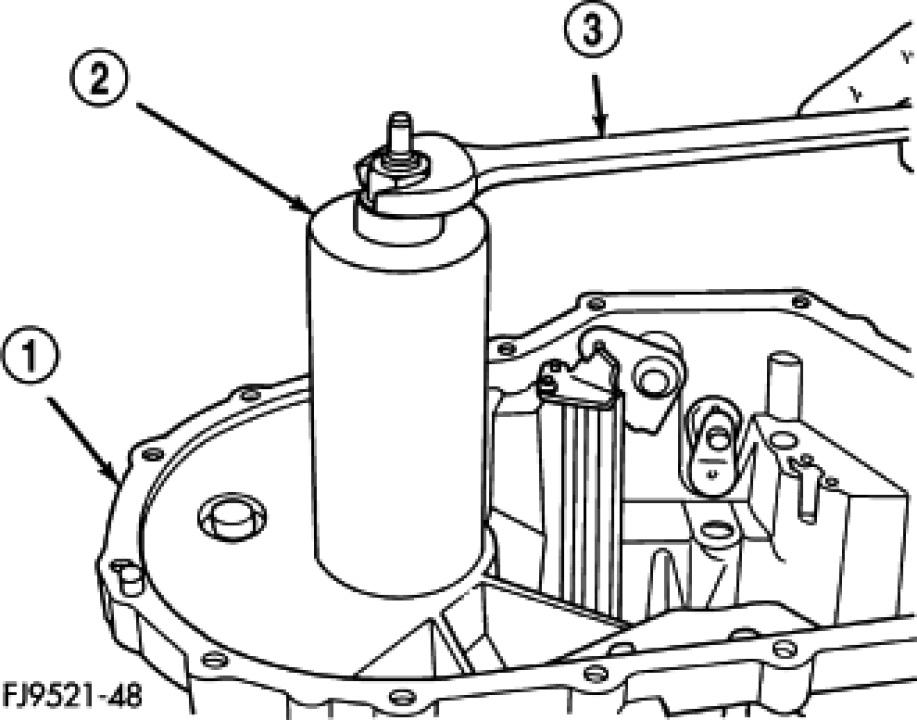 3
2
1
FJ9521-48