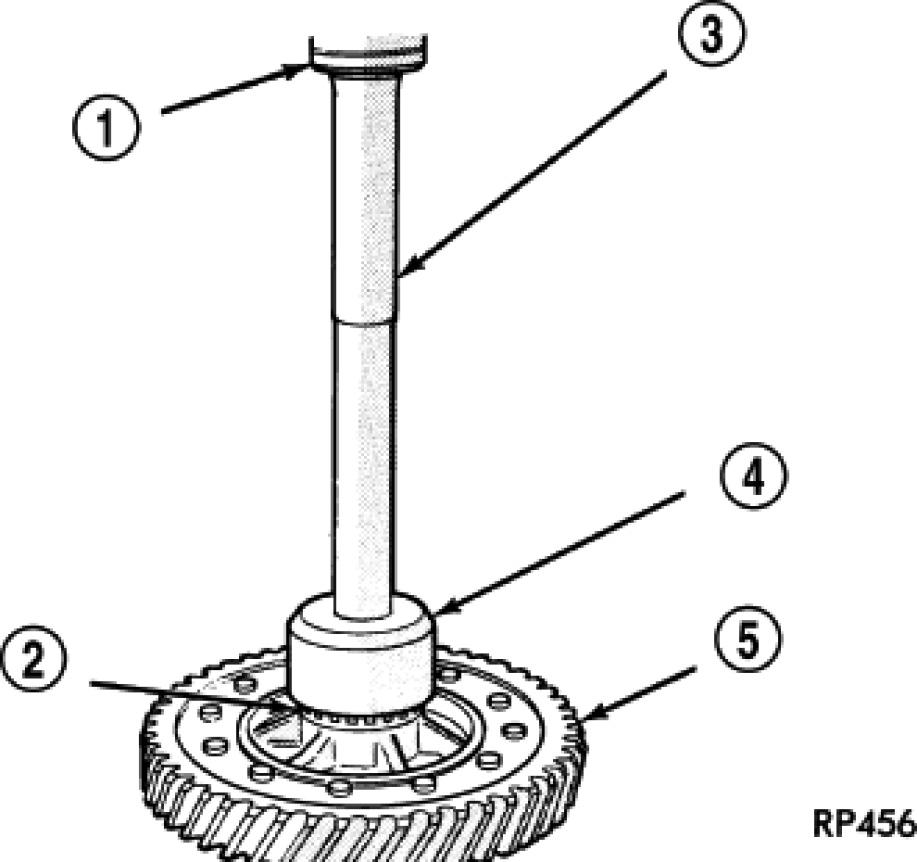 1
3
4
2
5
RP456