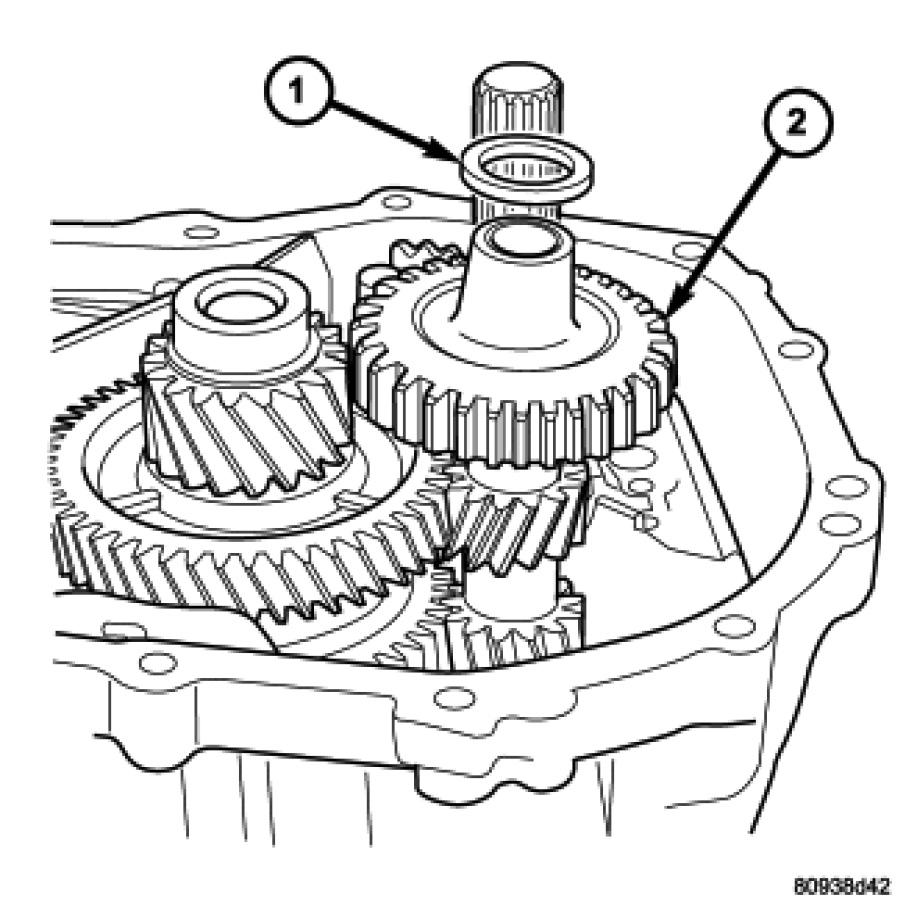 1
2
80938d42