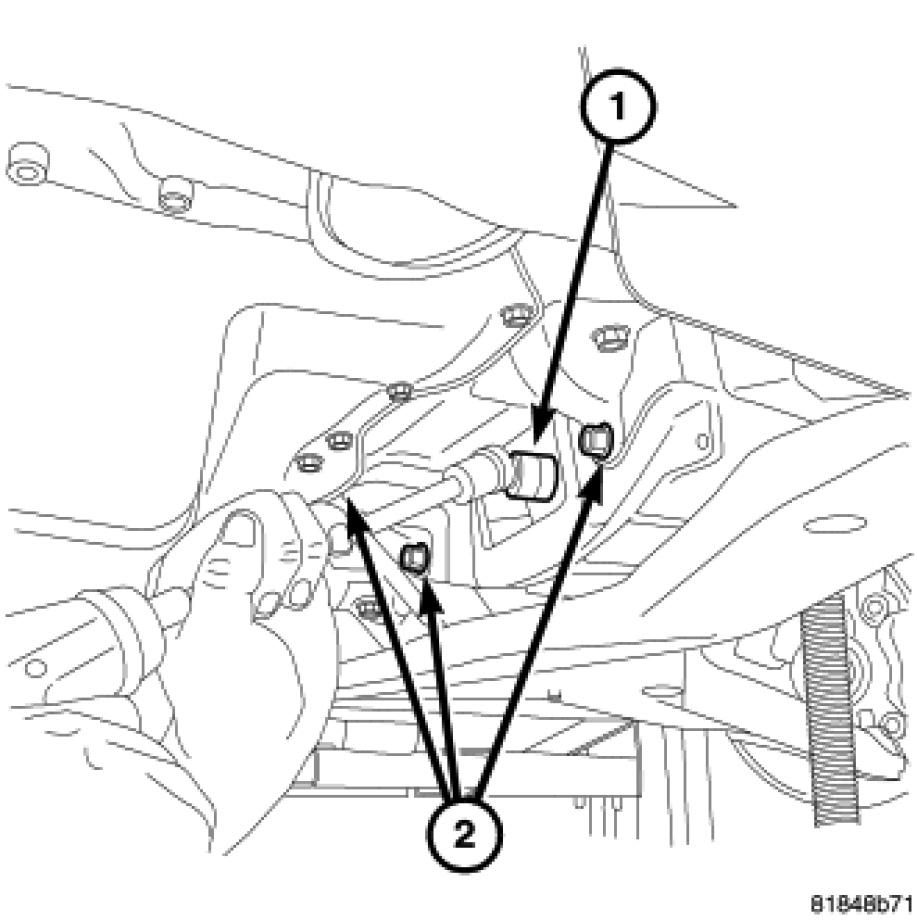 1

2

81848b71