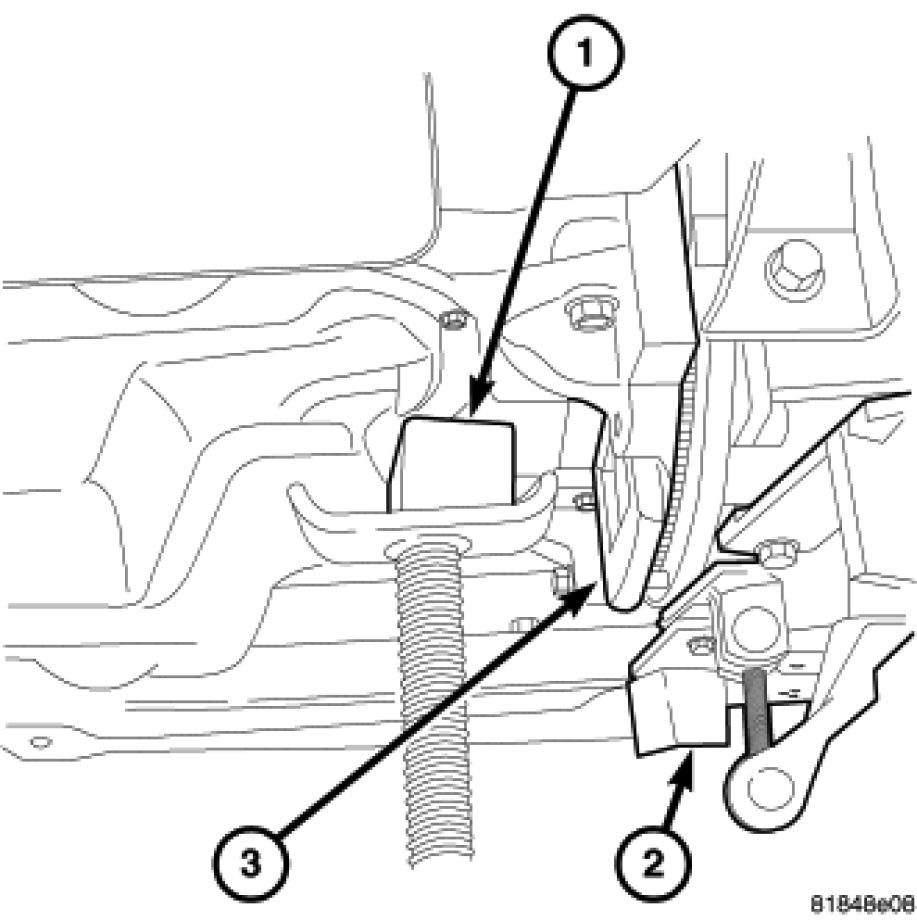 1
3
2
81848e08