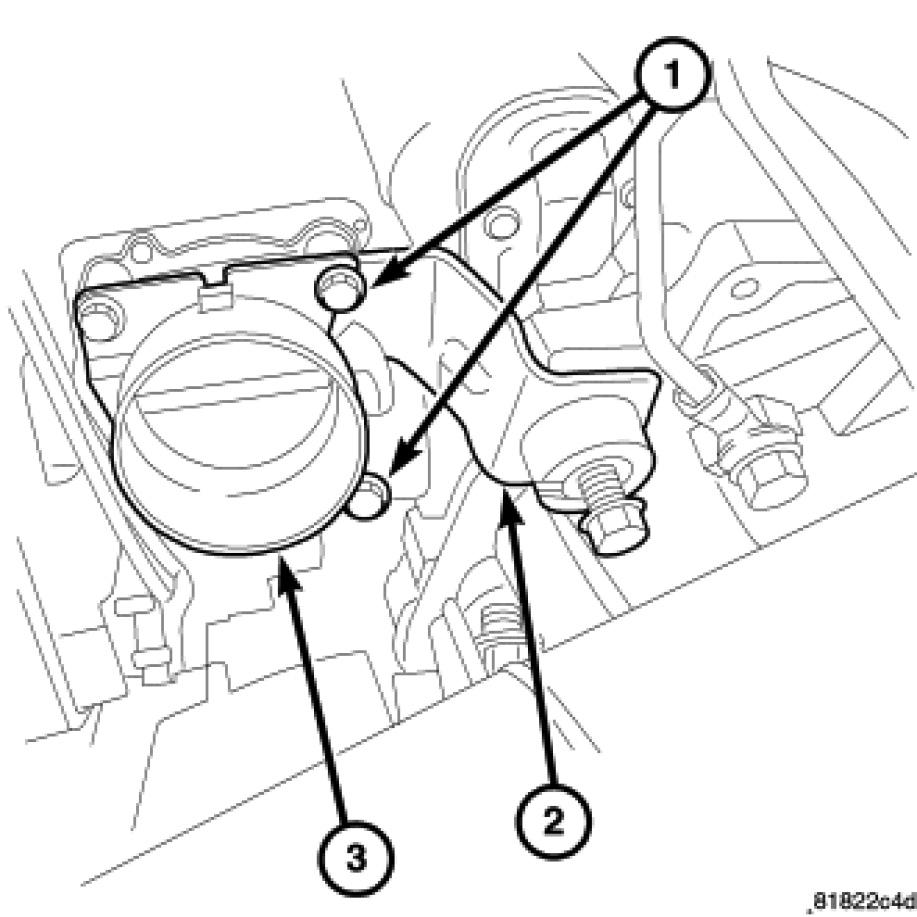 1
2
3
81822c4d