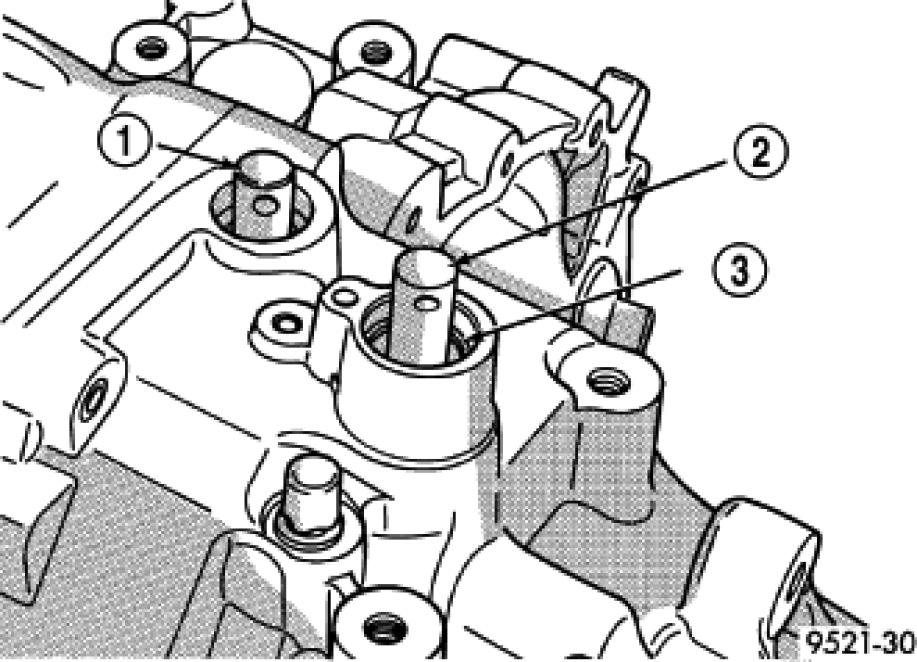 1
2
3
9521-30