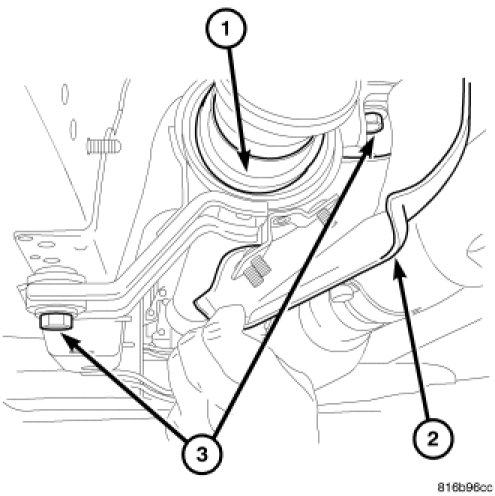 1
2
3
816b96cc