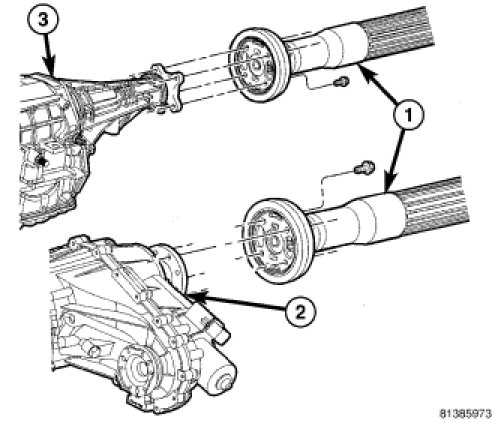 3
1
2
81385973