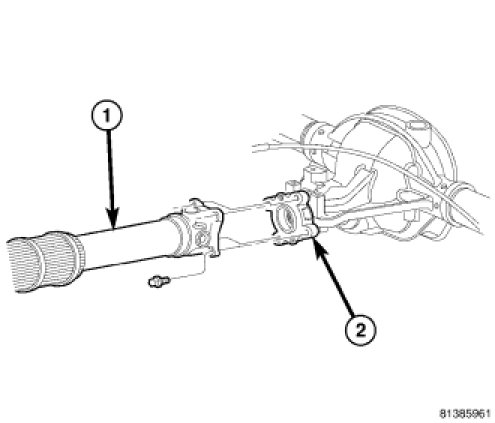 1

2

81385961