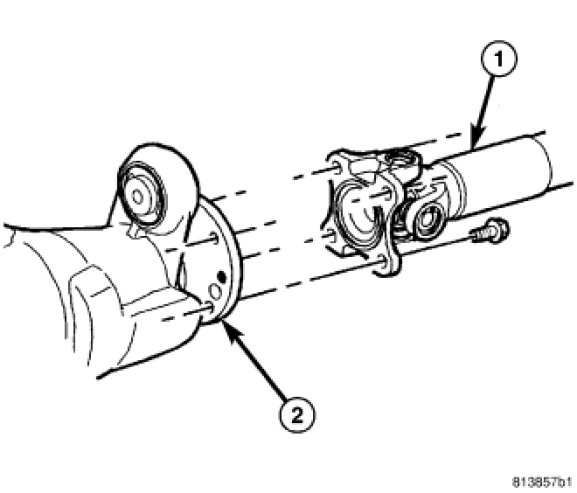 1

2

813857b1