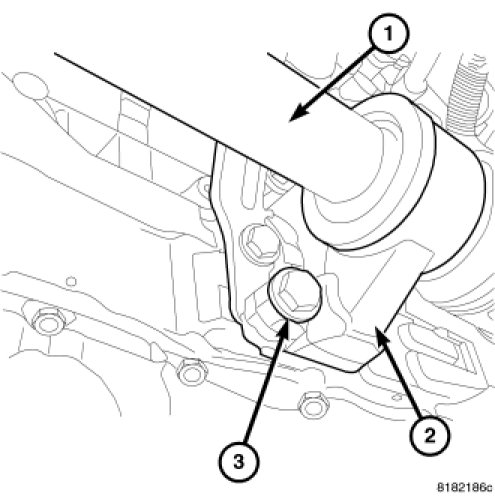 1

2

3

8182186c