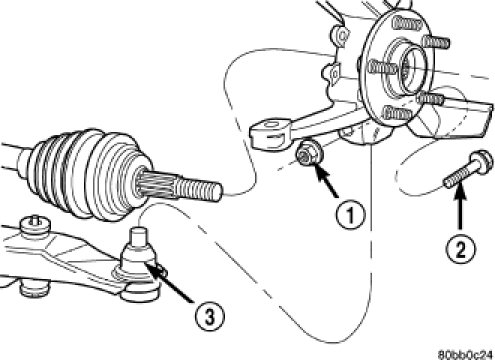 1
2
3
80bb0c24