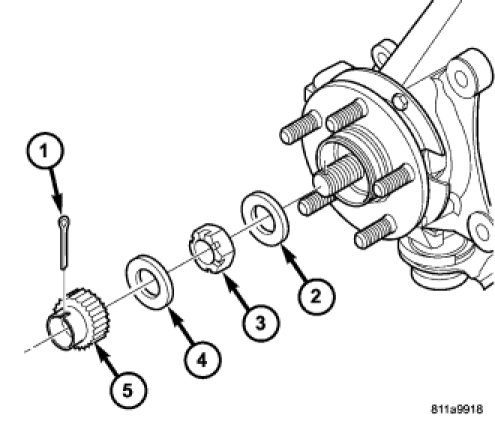 1
2
3
4
5
811a9918