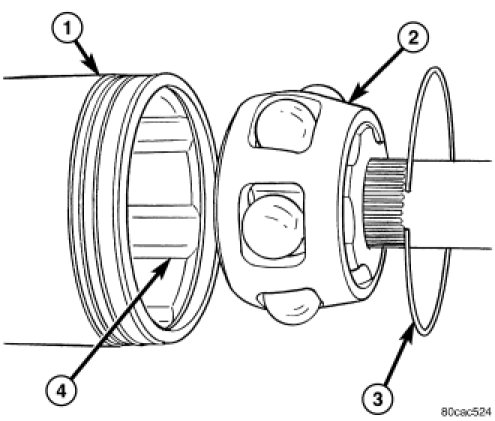 1
2
4
3
80cac524