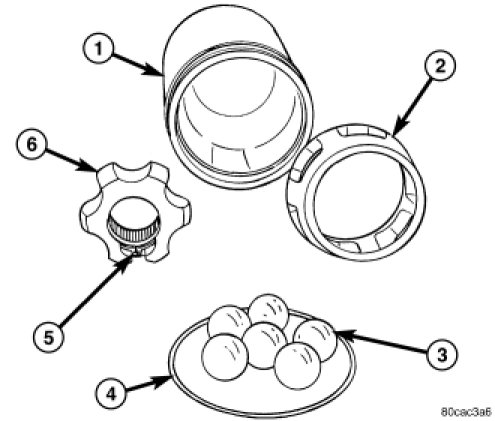 1
2
6
5
3
4
80cac3a6