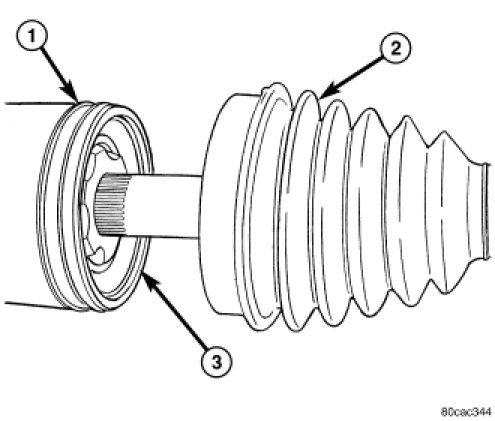 1
2
3
80cac344