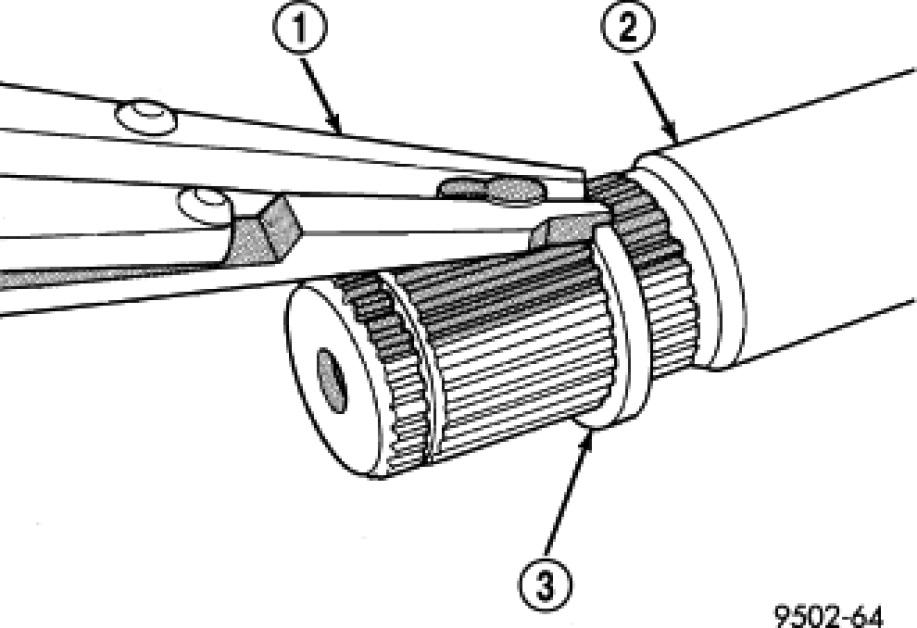 1
2
3
9502-64