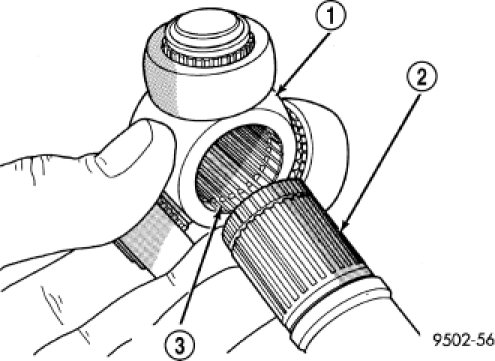 1
2
3
9502-56