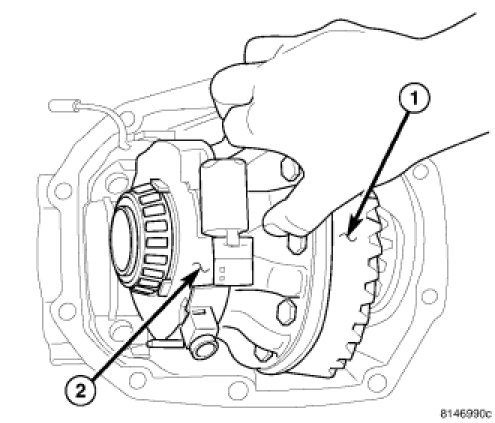 1

2

8146990c