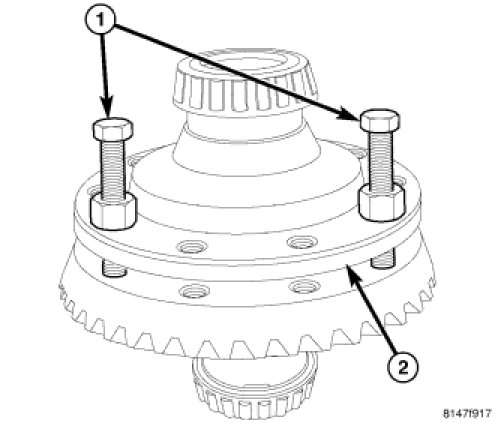 1
2
8147f917