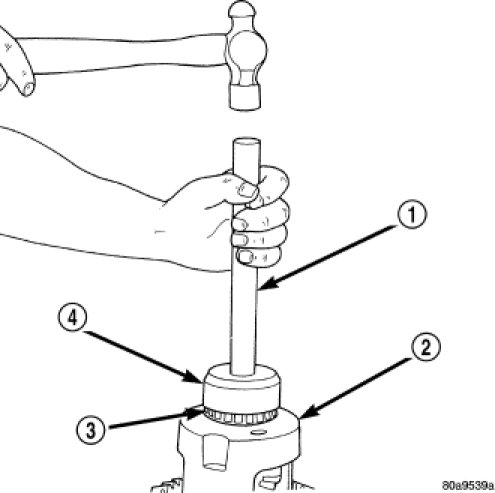 1
4
2
3
80a9539a