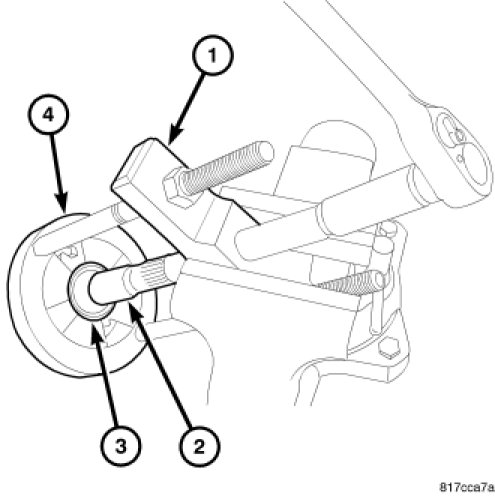 1
4
3
2
817cca7a