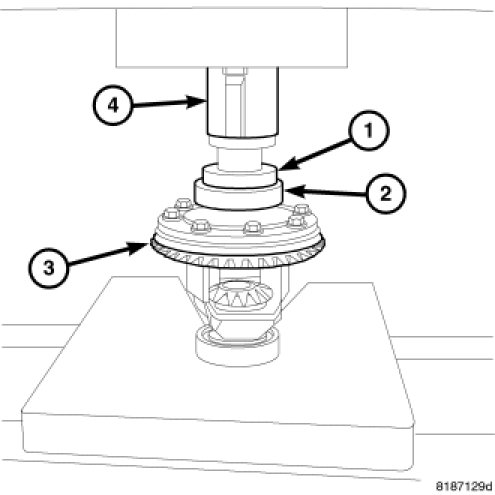 4
1
2
3
8187129d