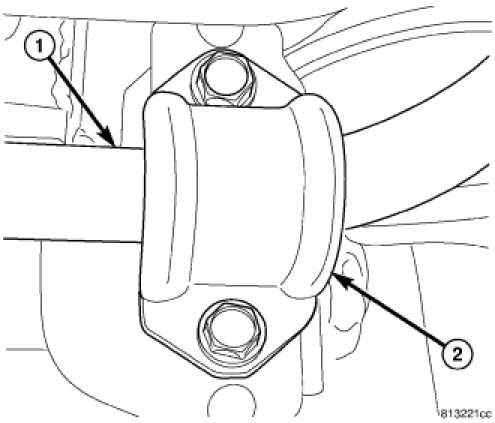 1
2
813221cc