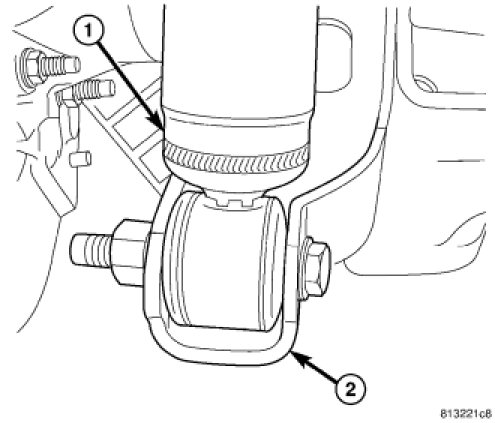 1
2
813221c8