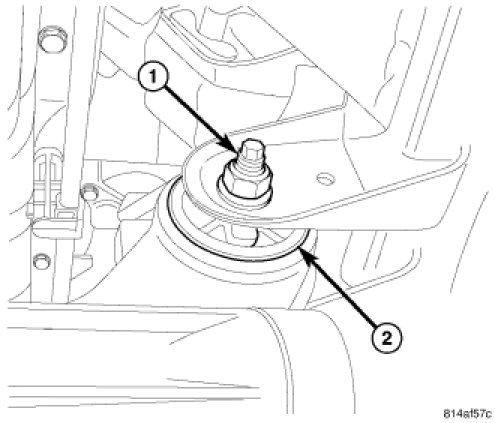 1
2
814af57c