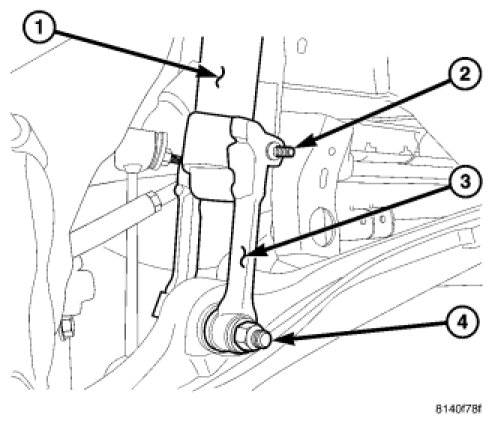 1
2
3
4
8140f78f