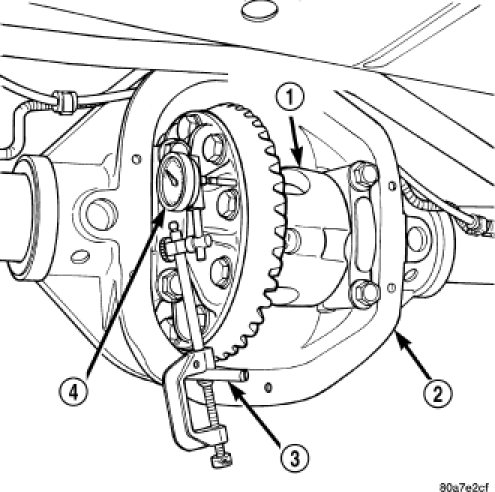 1

4

2

3

80a7e2cf