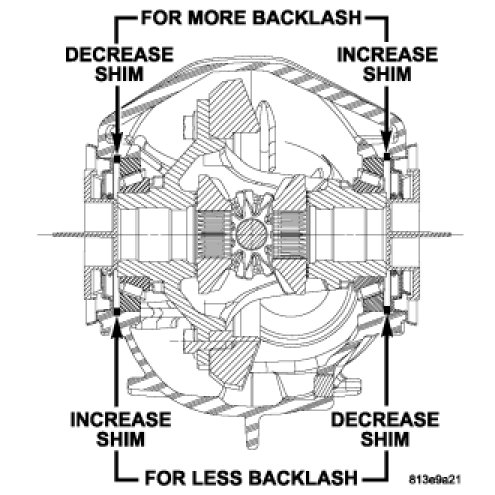 FOR MORE BACKLASH

DECREASE SHIM

INCREASE SHIM

INCREASE SHIM

DECREASE SHIM

FOR LESS BACKLASH

813e9a21