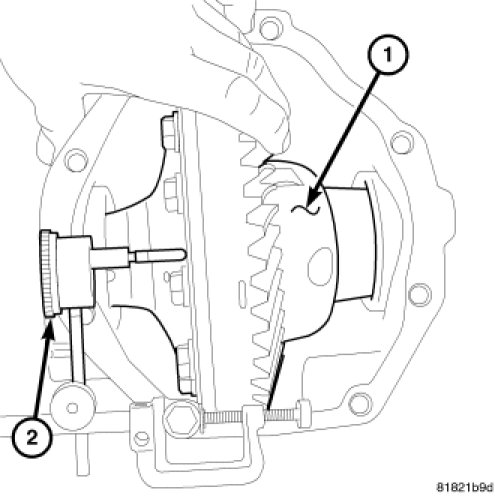 1
2
81821b9d