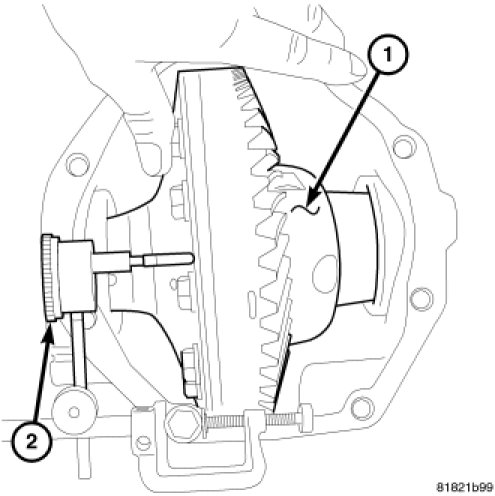 1
2
81821b99