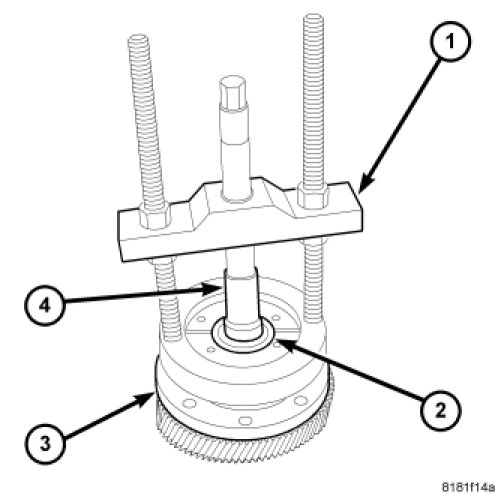 1
4
2
3
8181f14a