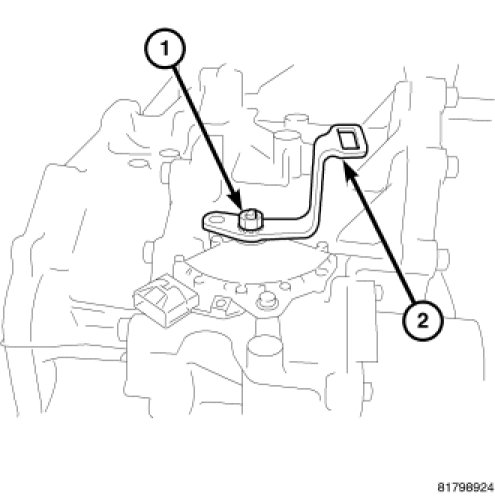 1
2
81798924