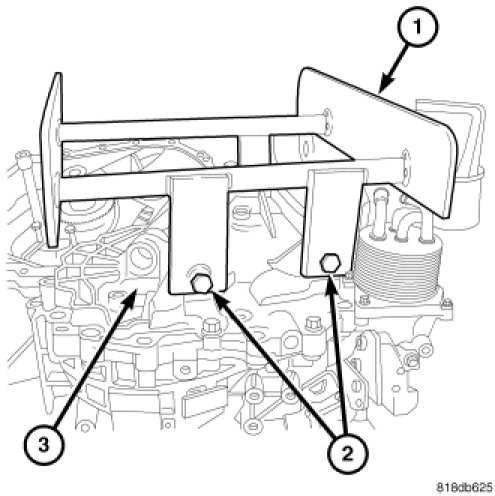 1

3

2

818db625