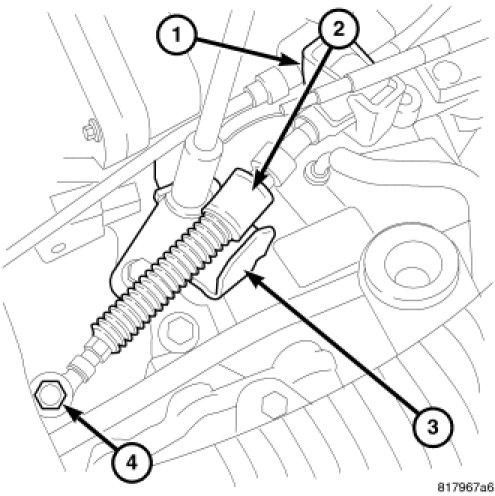 1
2
3
4
817967a6