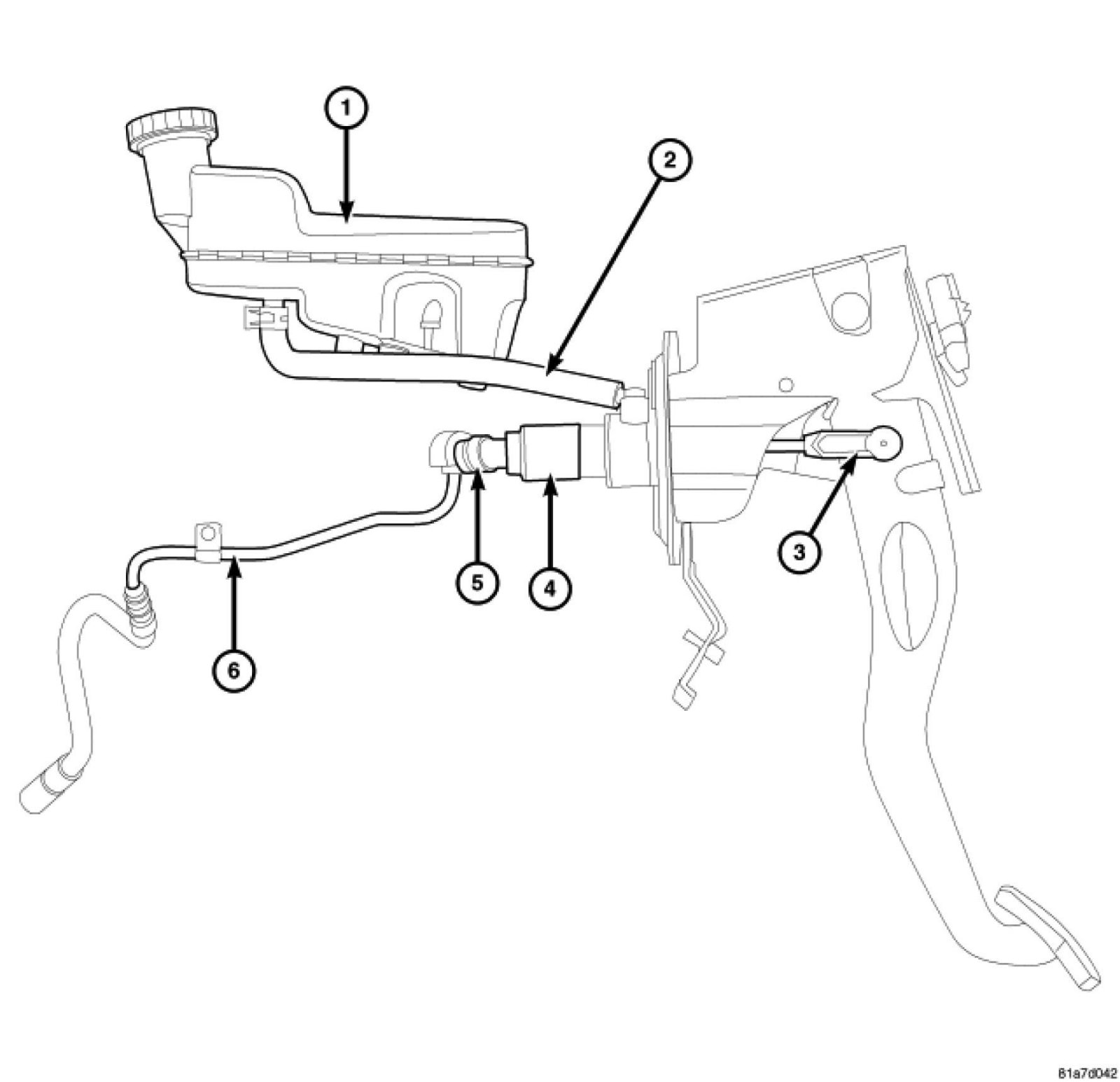 1
2
3
5
4
6
81a7d042