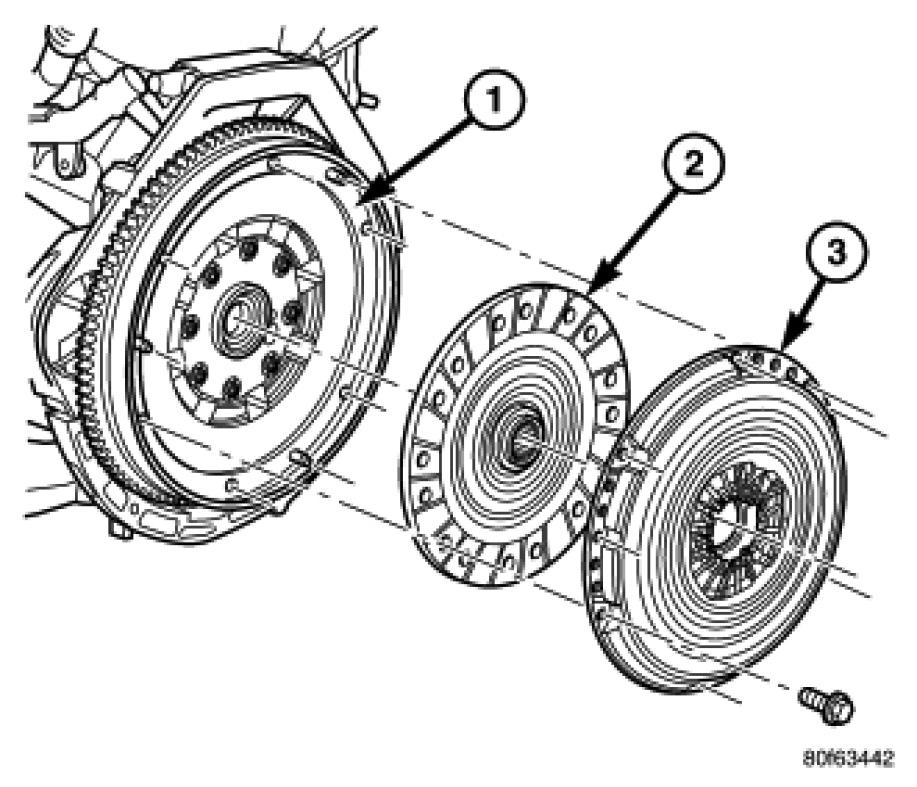 1
2
3
80f63442