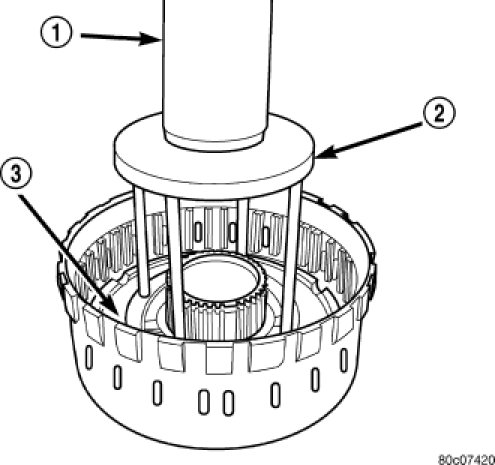 1
2
3
80c07420