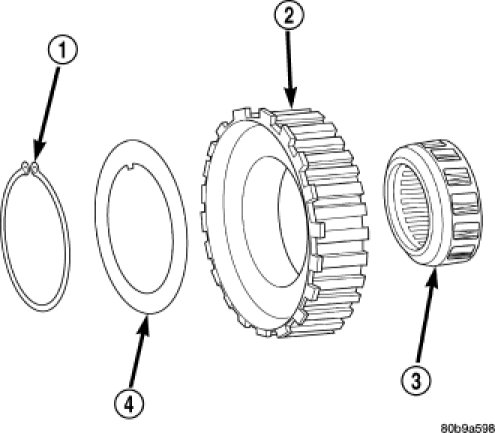 1

2

4

3

80b9a598