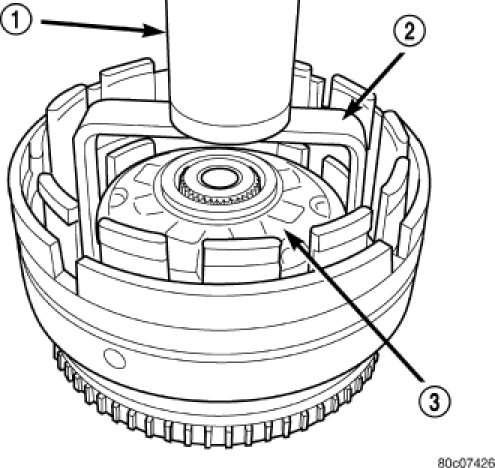 1
2
3
80c07426