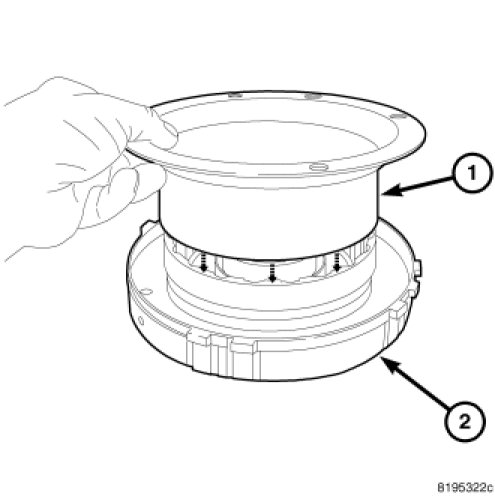 1

2

8195322c