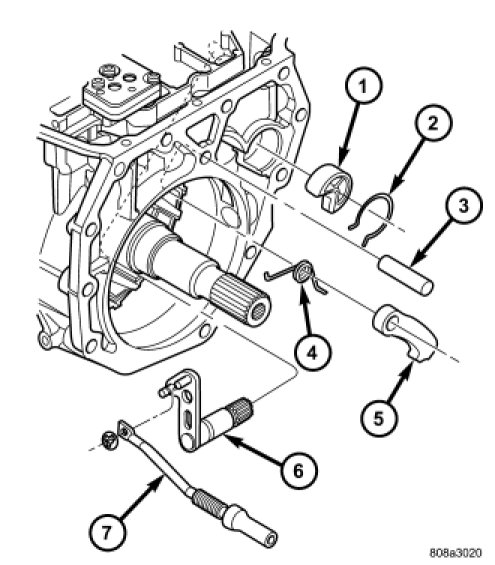 1
2
3
4
5
6
7
808a3020