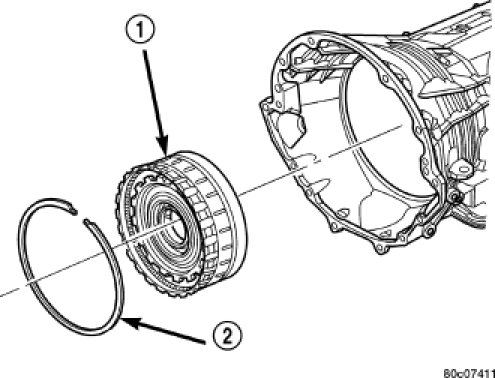 1
2
80c07411