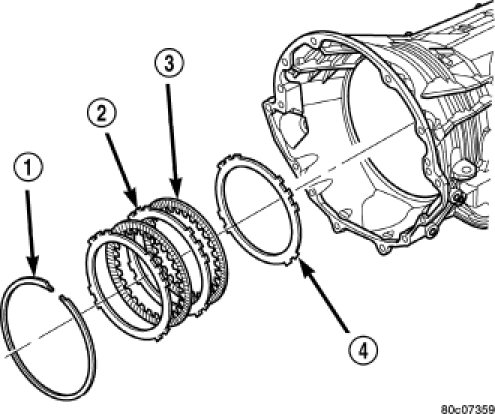 3
2
1
4
80c07359