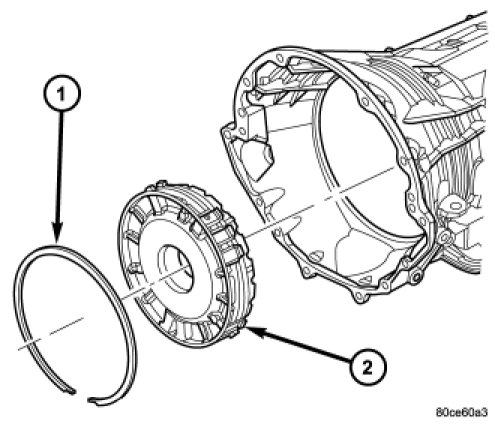 1

2

80ce60a3