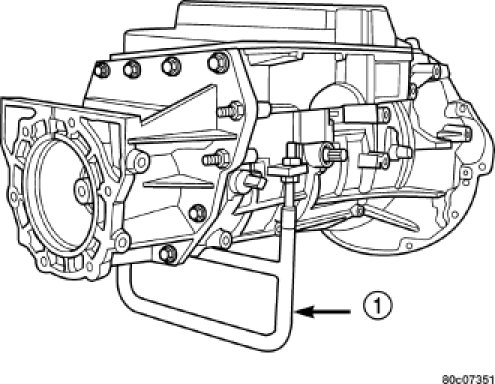 1

80c07351