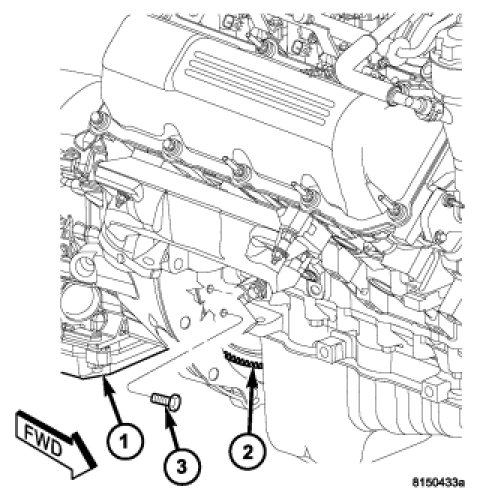 FWD

1

3

2

8150433a