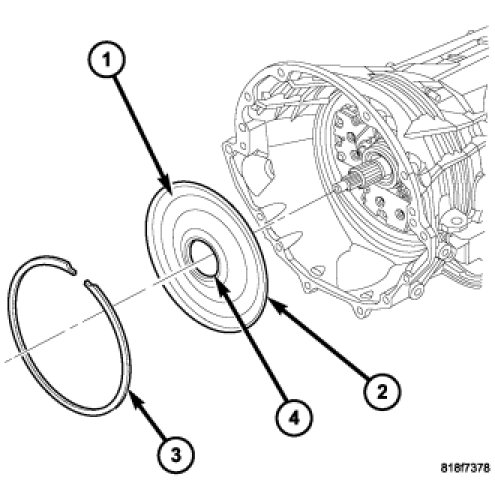 1
2
4
3
818f7378