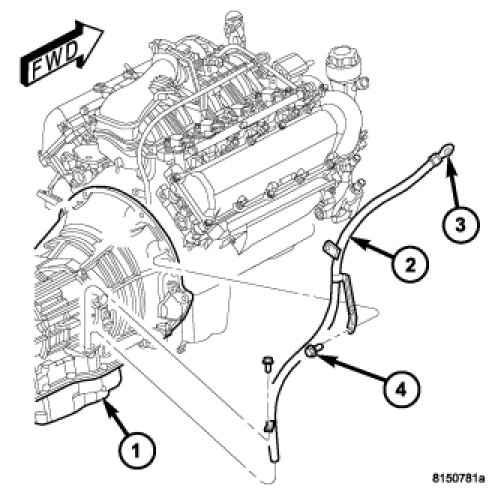 FWD

3

2

4

1

8150781a